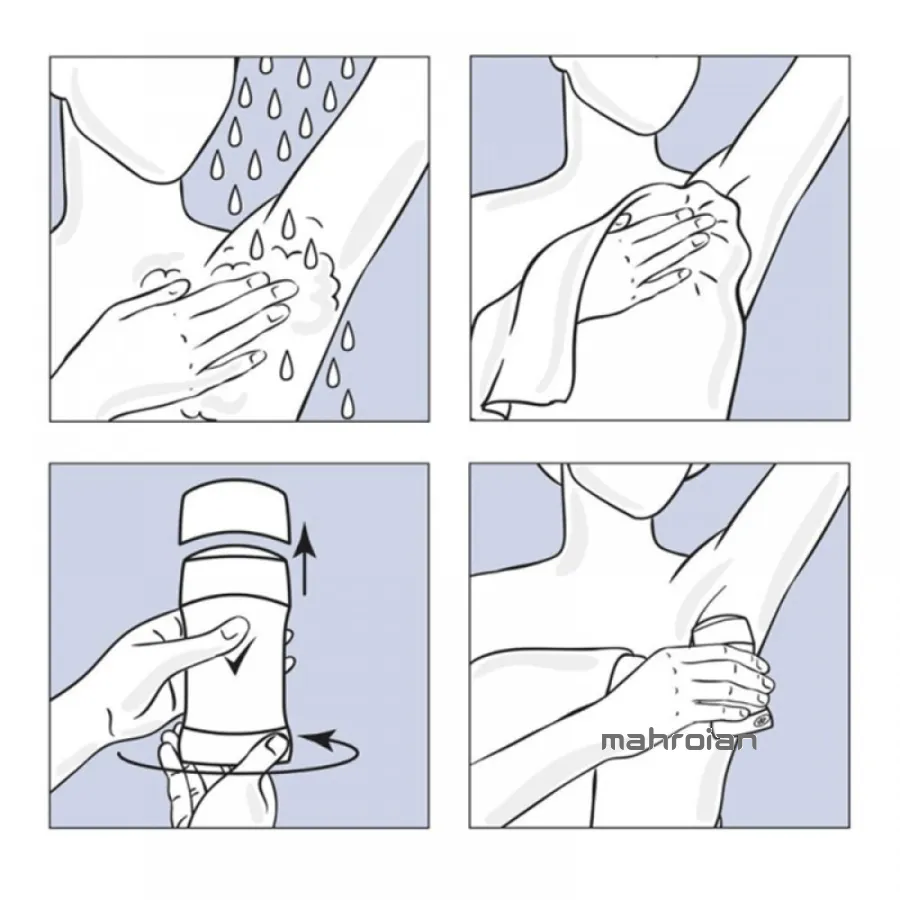 mahroian